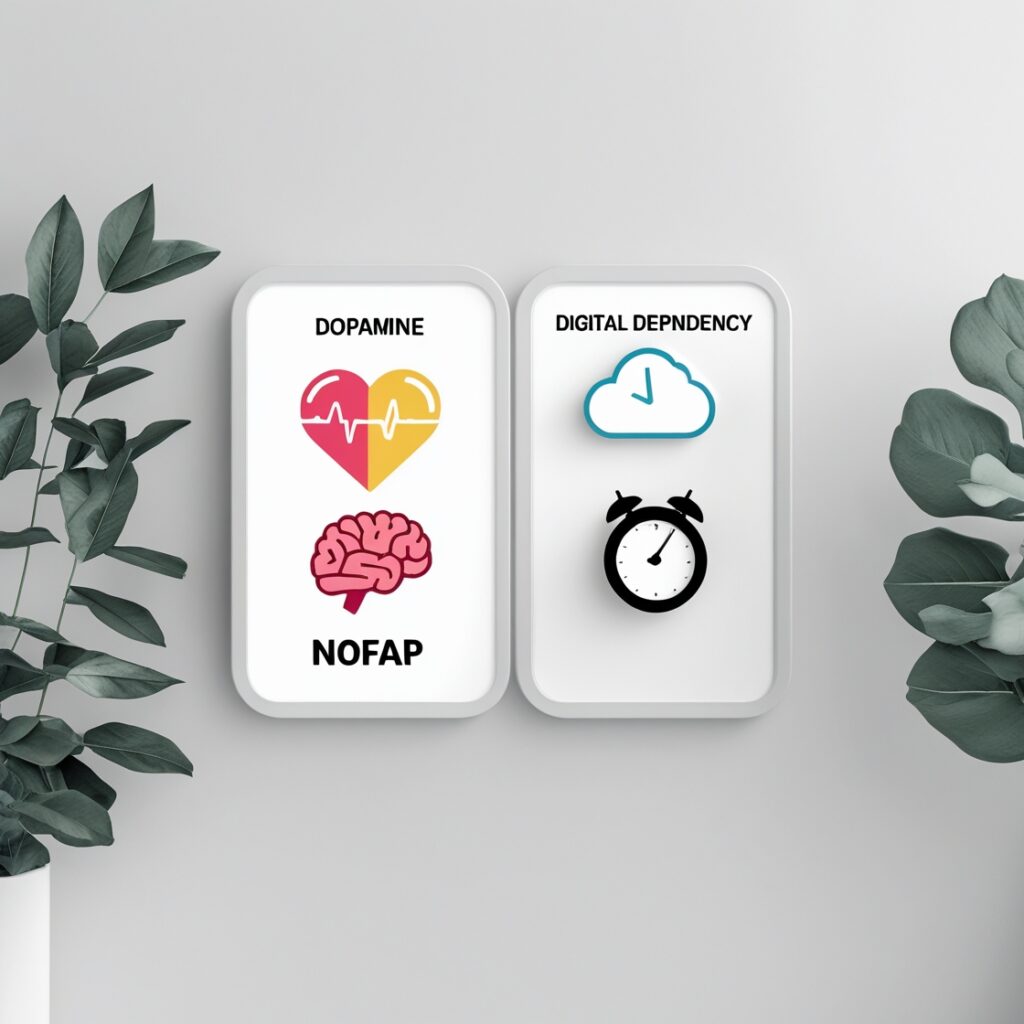 DOPAMINE

NOFAP

DIGITAL DEPNDENCY