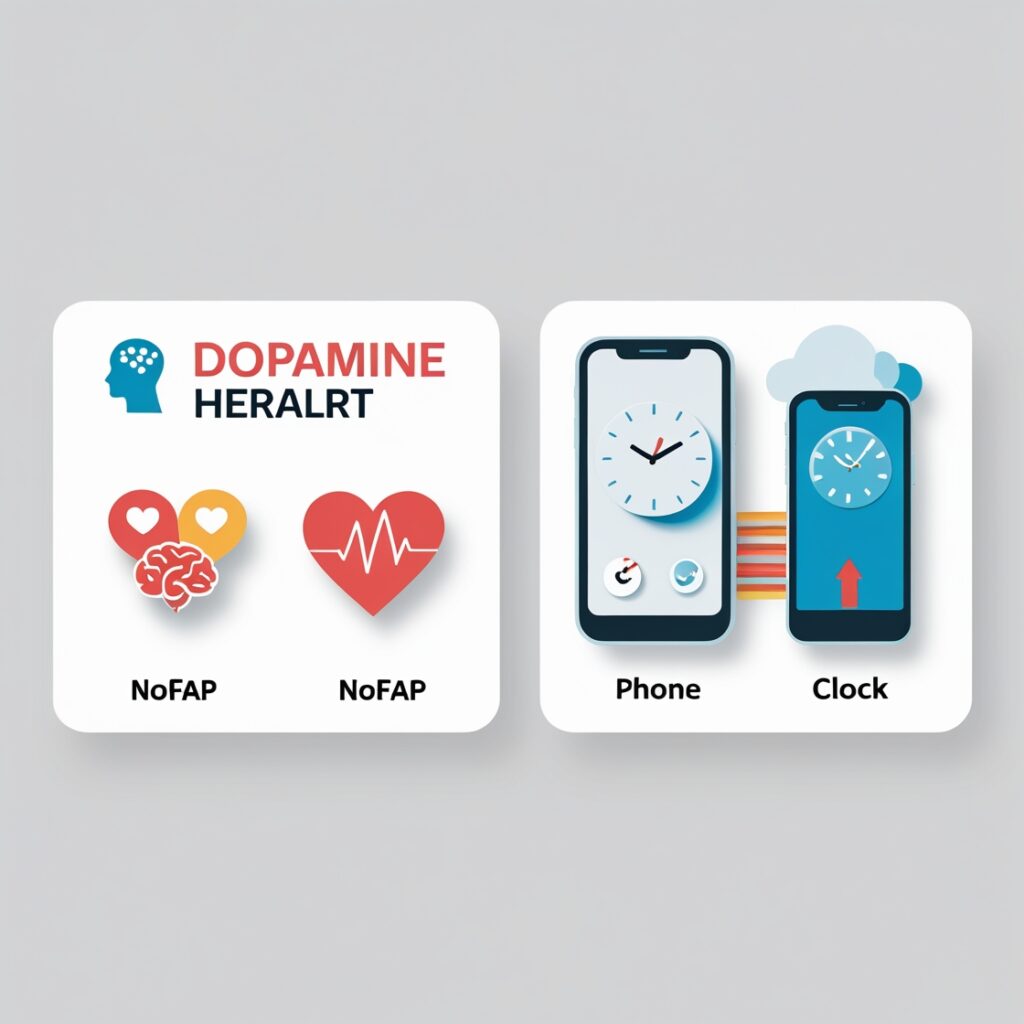 DOPAMINE
HERALRT

NoFAP NoFAP

Phone Clock